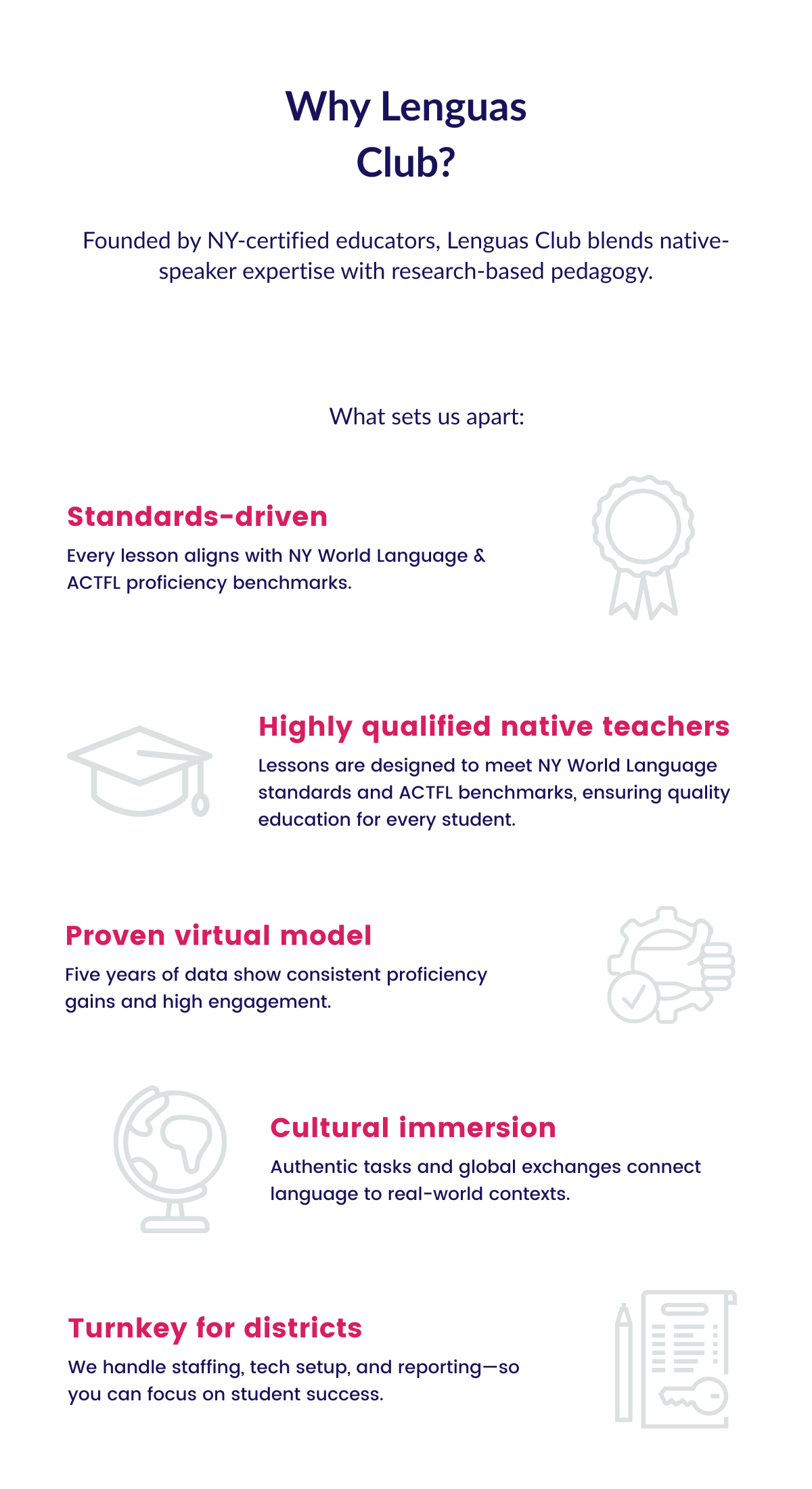 Why Lenguas Club?

Founded by NY-certified educators, Lenguas Club blends native-speaker expertise with research-based pedagogy.

What sets us apart:

Standards-driven

Every lesson aligns with NY World Language & ACTFL proficiency benchmarks.

Highly qualified native teachers

Lessons are designed to meet NY World Language standards and ACTFL benchmarks, ensuring quality education for every student.

Proven virtual model

Five years of data show consistent proficiency gains and high engagement.

Cultural immersion

Authentic tasks and global exchanges connect language to real-world contexts.

Turnkey for districts

We handle staffing, tech setup, and reporting—so you can focus on student success.